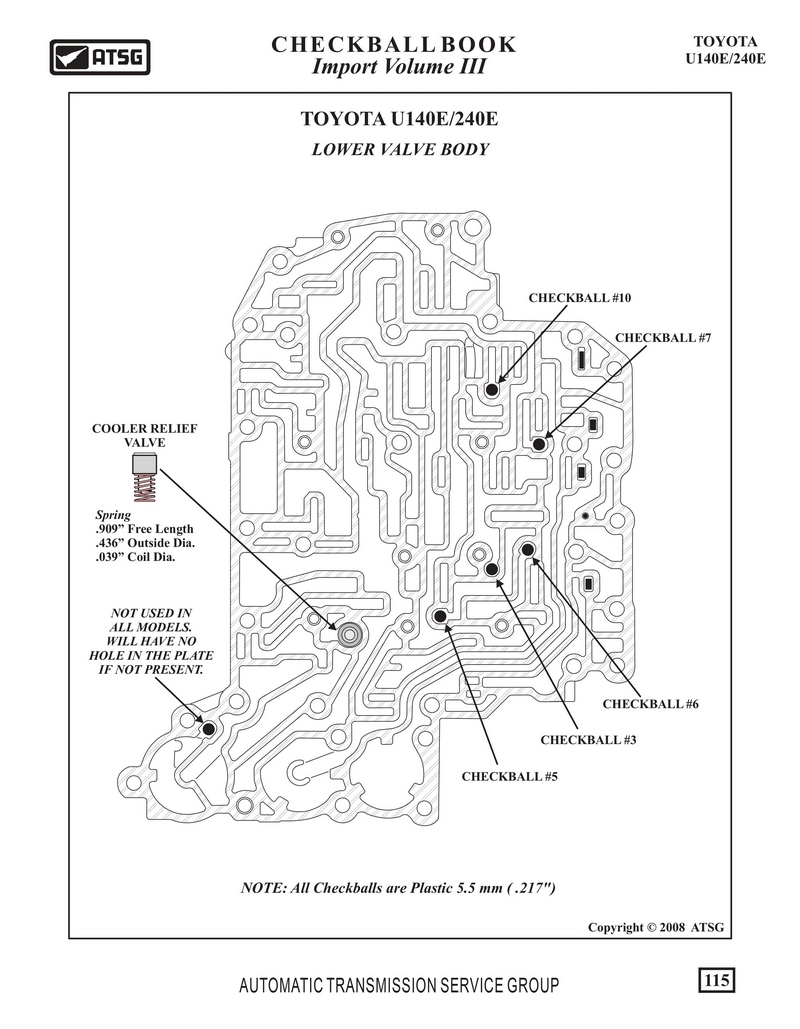 ATSG

CHECKBALL BOOK
Import Volume III

TOYOTA
U140E/240E

TOYOTA U140E/240E
LOWER VALVE BODY

CHECKBALL #10

CHECKBALL #7

COOLER RELIEF VALVE

Spring
.909" Free Length
.436" Outside Dia.
.039" Coil Dia.

NOT USED IN ALL MODELS. WILL HAVE NO HOLE IN THE PLATE IF NOT PRESENT.

CHECKBALL #6

CHECKBALL #3

CHECKBALL #5

NOTE: All Checkballs are Plastic 5.5 mm ( .217")

Copyright © 2008 ATSG

AUTOMATIC TRANSMISSION SERVICE GROUP

115